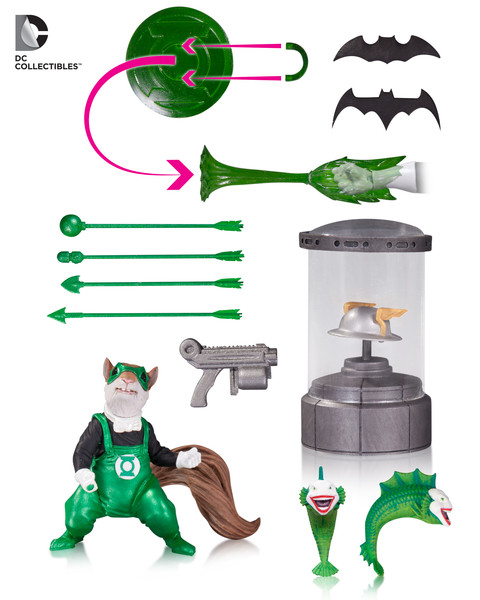 DC
DC COLLECTIBLES™