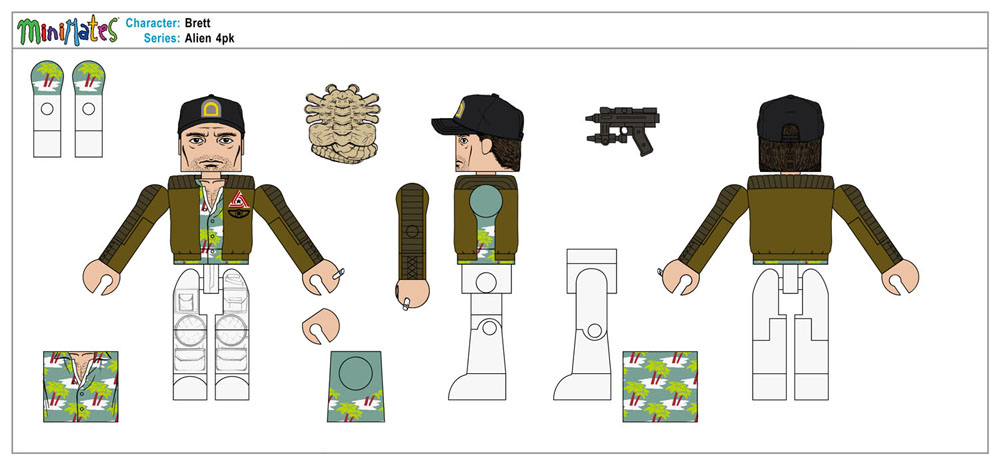 MiniMates
Character: Brett
Series: Alien 4pk