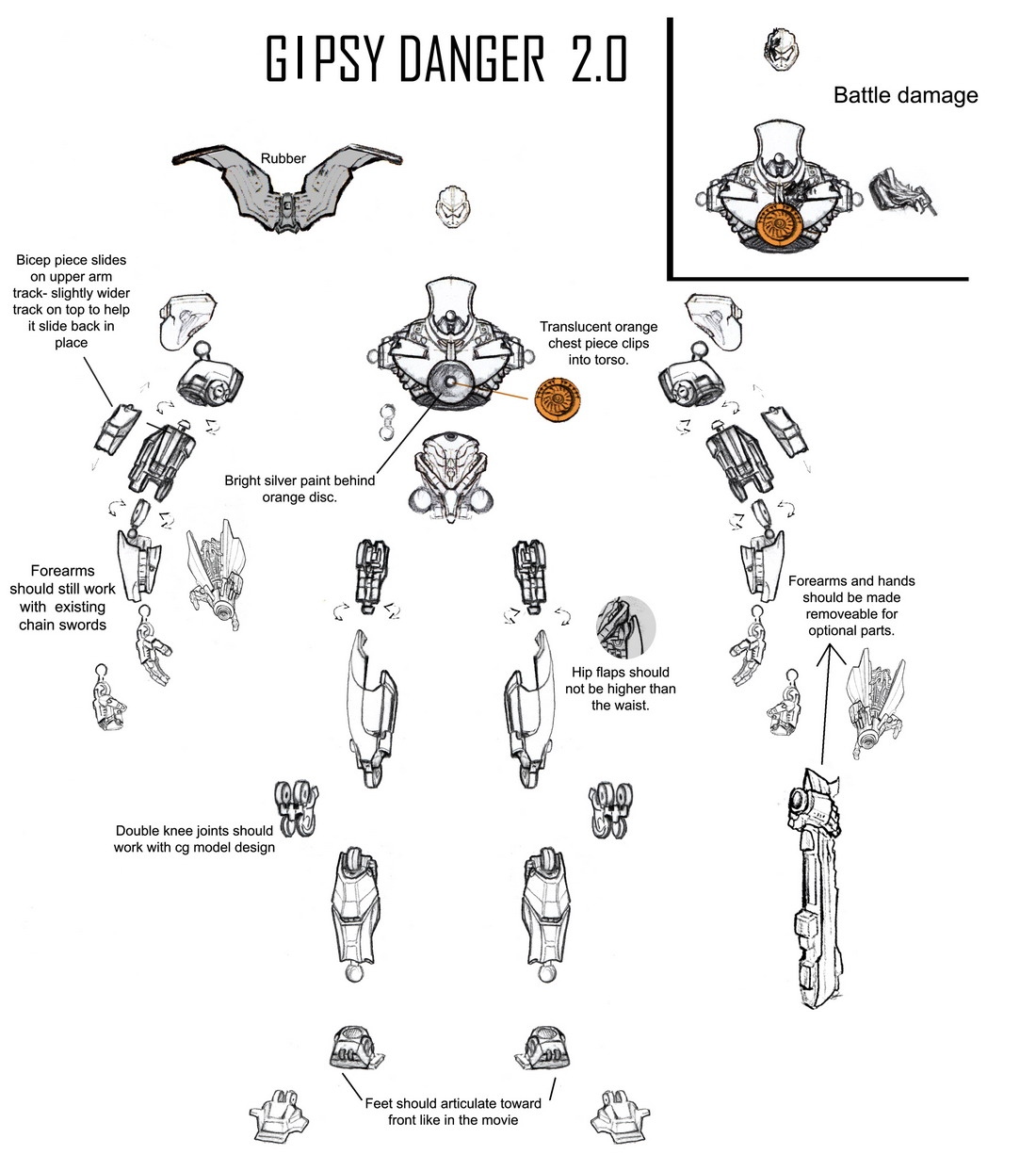 GIPSY DANGER 2.0

Battle damage

Rubber

Bicep piece slides on upper arm track- slightly wider track on top to help it slide back in place

Translucent orange chest piece clips into torso.

Bright silver paint behind orange disc.

Forearms should still work with existing chain swords

Forearms and hands should be made removeable for optional parts.

Hip flaps should not be higher than the waist.

Double knee joints should work with cg model design

Feet should articulate toward front like in the movie